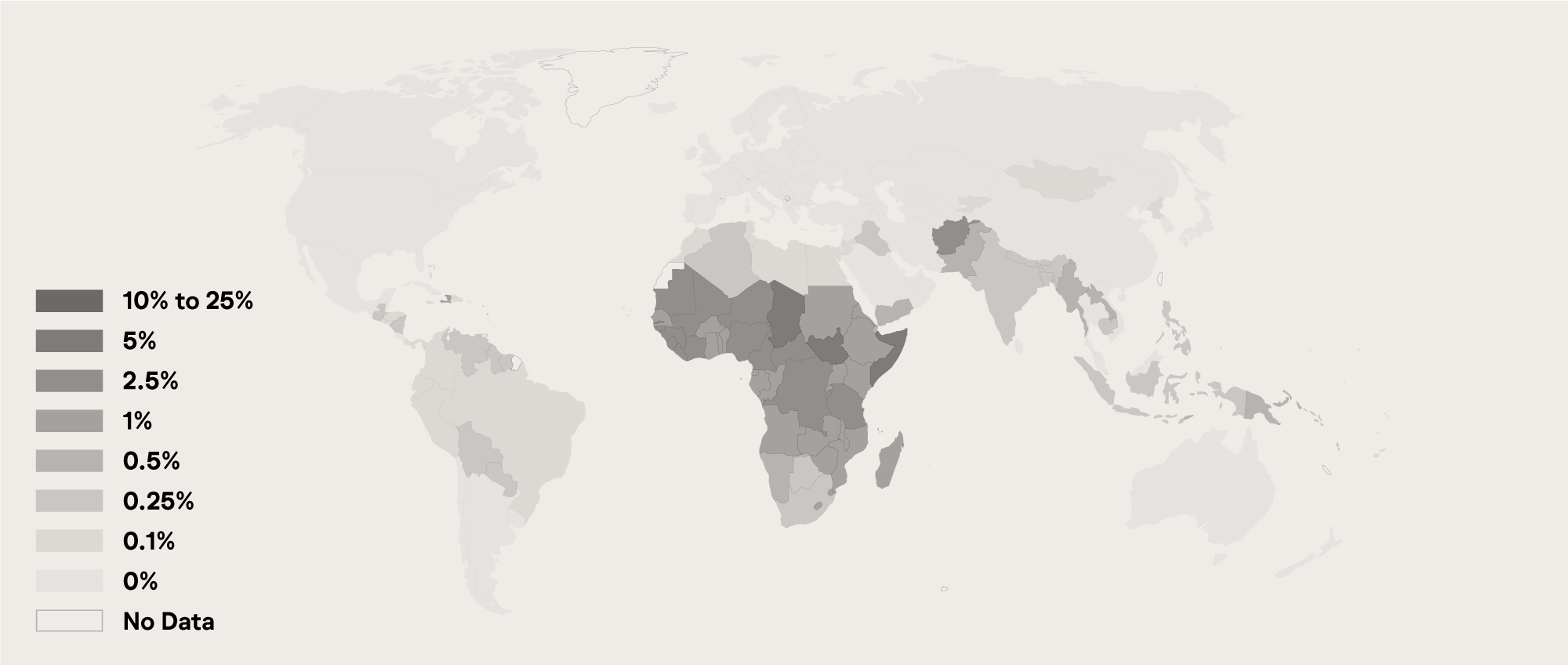 10% to 25%
5%
2.5%
1%
0.5%
0.25%
0.1%
0%
No Data